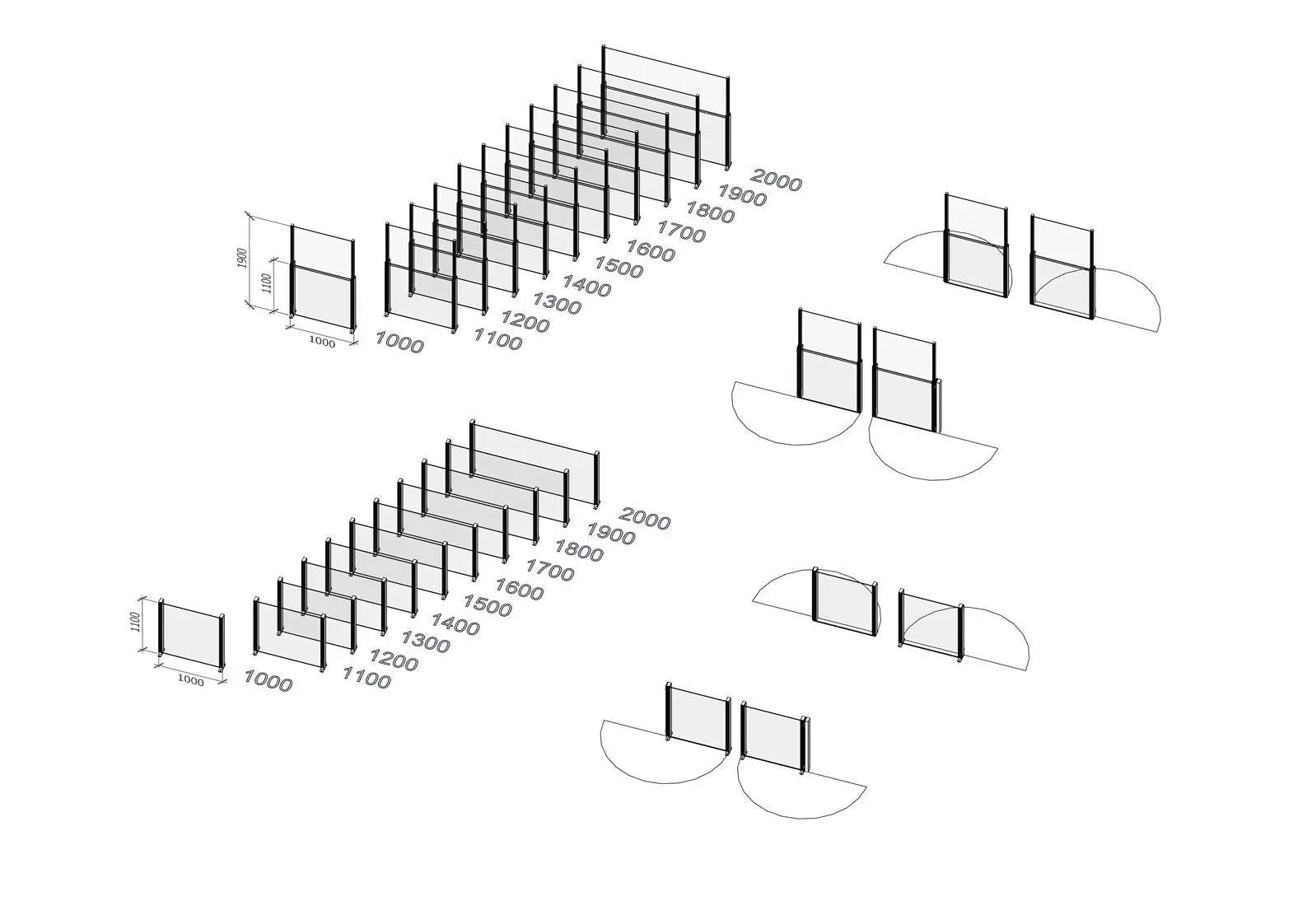 1900
1100
1000
1000
1100
1200
1300
1400
1500
1600
1700
1800
1900
2000

1100
1000
1000
1100
1200
1300
1400
1500
1600
1700
1800
1900
2000